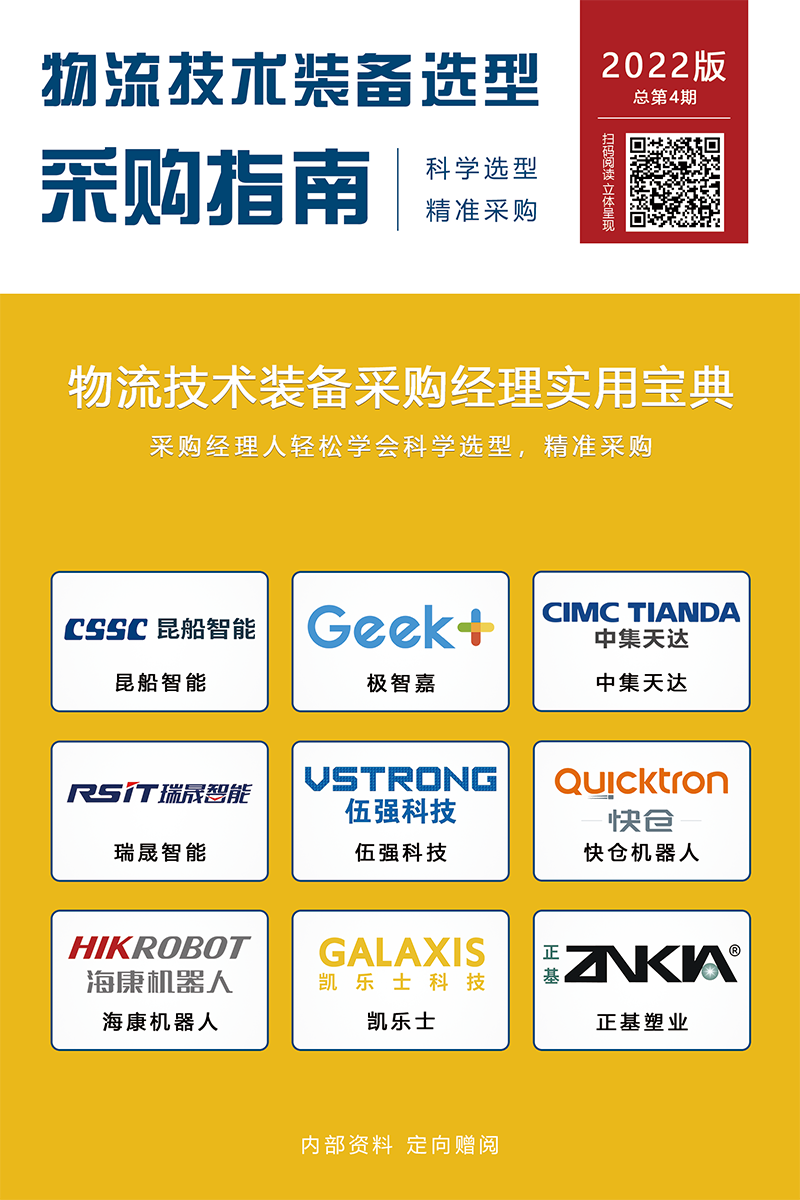 物流技术装备选型

采购指南

科学选型
精准采购

2022版
总第4期

扫码阅读 立体呈现

物流技术装备采购经理实用宝典

采购经理人轻松学会科学选型，精准采购

CSSC 昆船智能

昆船智能

Geek+

极智嘉

CIMC TIANDA
中集天达

中集天达

RSIT 瑞晟智能

瑞晟智能

VSTRONG
伍强科技

伍强科技

Quicktron
快仓

快仓机器人

HIKROBOT
海康机器人

海康机器人

GALAXIS
凯乐士科技

凯乐士

正基 ZNKIA®

正基塑业

内部资料 定向赠阅