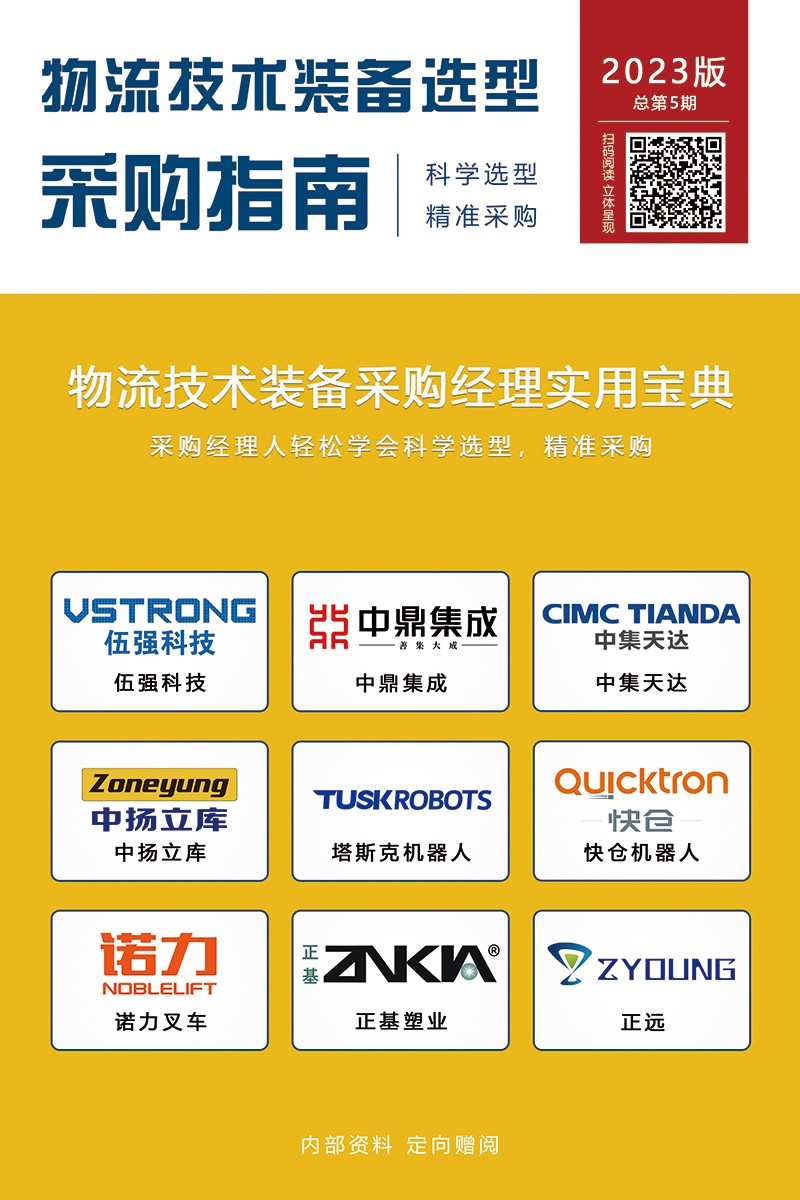 物流技术装备选型
采购指南
科学选型
精准采购

2023版
总第5期
扫码阅读 立体呈现

物流技术装备采购经理实用宝典
采购经理人轻松学会科学选型，精准采购

VSTRONG
伍强科技
伍强科技

中鼎集成
善集大成
中鼎集成

CIMC TIANDA
中集天达
中集天达

Zoneyung
中扬立库
中扬立库

TUSKROBOTS
塔斯克机器人

Quicktron
快仓
快仓机器人

诺力
NOBLELIFT
诺力叉车

正基
ZNKIA®
正基塑业

ZYOUNG
正远

内部资料 定向赠阅